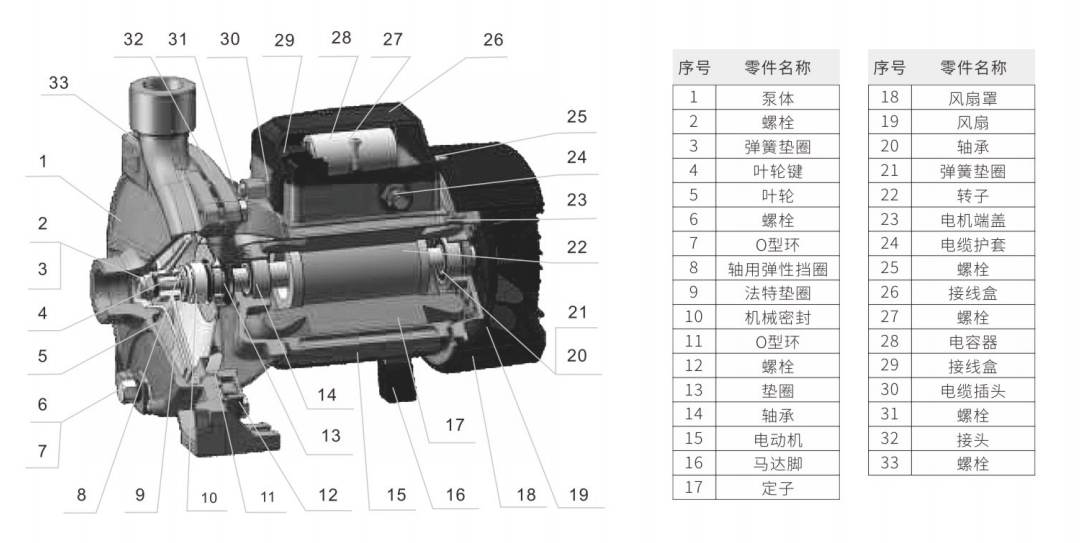 32 31 30 29 28 27 26

33

1

2

3

4

5

6

7

8 9 10 11 12 13 14 15 16 17 18 19 20 21 22 23 24 25

| 序号 | 零件名称 |
|---|---|
| 1 | 泵体 |
| 2 | 螺栓 |
| 3 | 弹簧垫圈 |
| 4 | 叶轮键 |
| 5 | 叶轮 |
| 6 | 螺栓 |
| 7 | O型环 |
| 8 | 轴用弹性挡圈 |
| 9 | 法特垫圈 |
| 10 | 机械密封 |
| 11 | O型环 |
| 12 | 螺栓 |
| 13 | 垫圈 |
| 14 | 轴承 |
| 15 | 电动机 |
| 16 | 马达脚 |
| 17 | 定子 |

| 序号 | 零件名称 |
|---|---|
| 18 | 风扇罩 |
| 19 | 风扇 |
| 20 | 轴承 |
| 21 | 弹簧垫圈 |
| 22 | 转子 |
| 23 | 电机端盖 |
| 24 | 电缆护套 |
| 25 | 螺栓 |
| 26 | 接线盒 |
| 27 | 螺栓 |
| 28 | 电容器 |
| 29 | 接线盒 |
| 30 | 电缆插头 |
| 31 | 螺栓 |
| 32 | 接头 |
| 33 | 螺栓 |